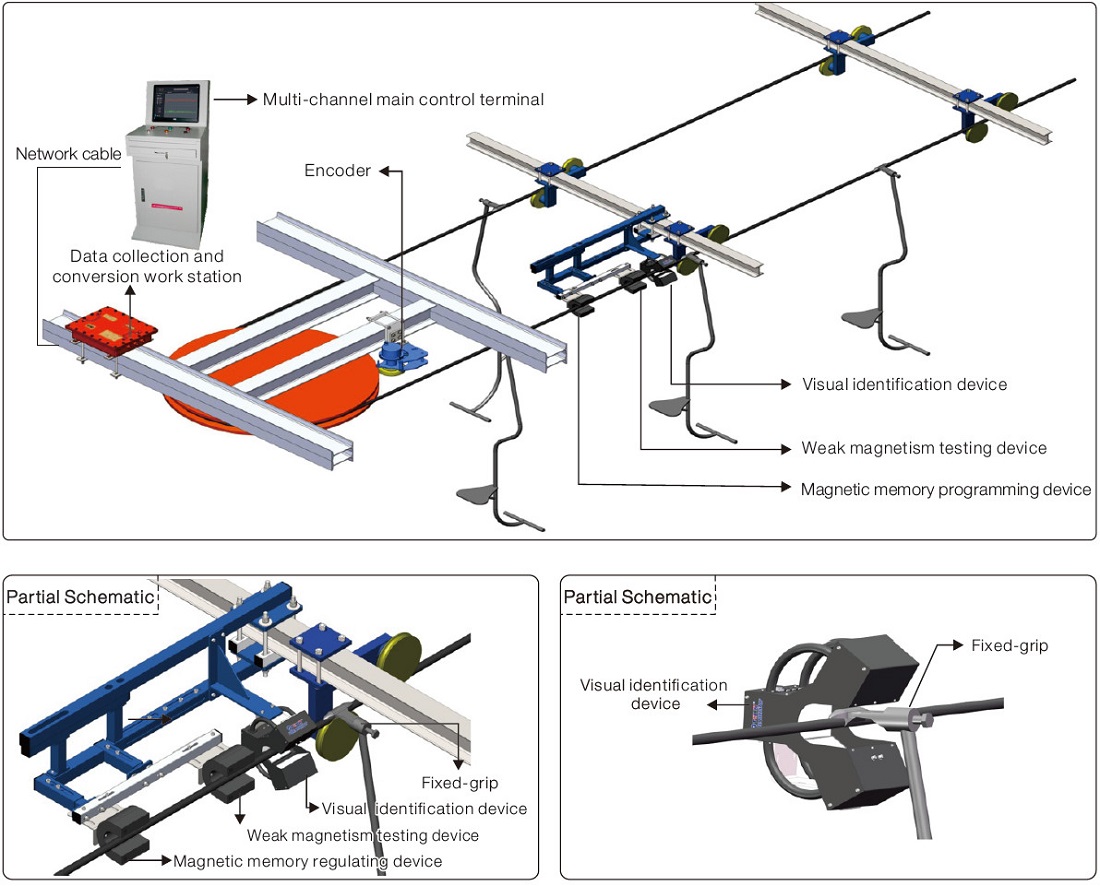 Multi-channel main control terminal

Network cable

Encoder

Data collection and conversion work station

Visual identification device

Weak magnetism testing device

Magnetic memory programming device

Partial Schematic

Fixed-grip

Visual identification device

Weak magnetism testing device

Magnetic memory regulating device

Partial Schematic

Fixed-grip

Visual identification device